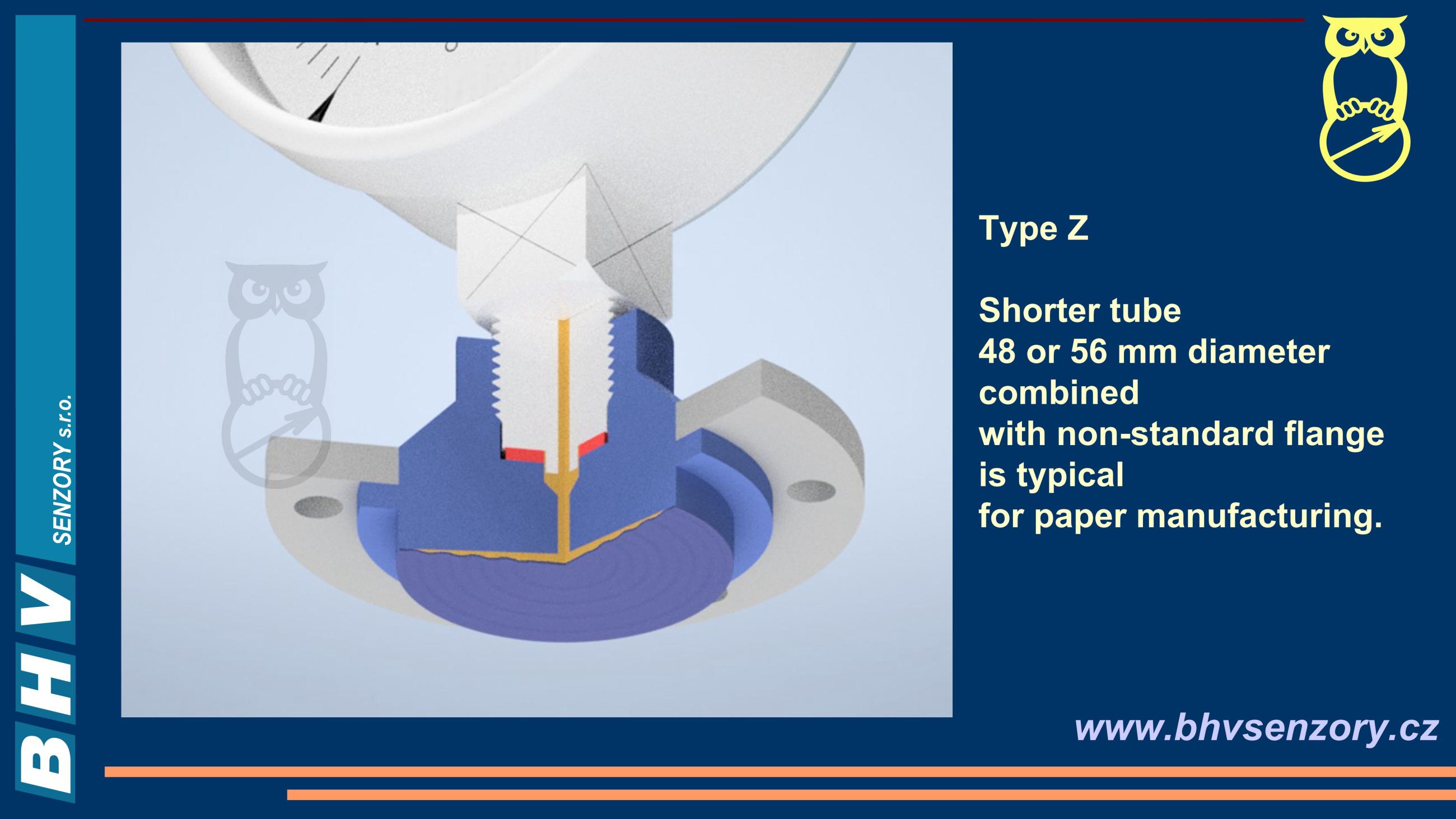 BHV SENZORY s.r.o.

Type Z

Shorter tube
48 or 56 mm diameter
combined
with non-standard flange
is typical
for paper manufacturing.

www.bhvsenzory.cz